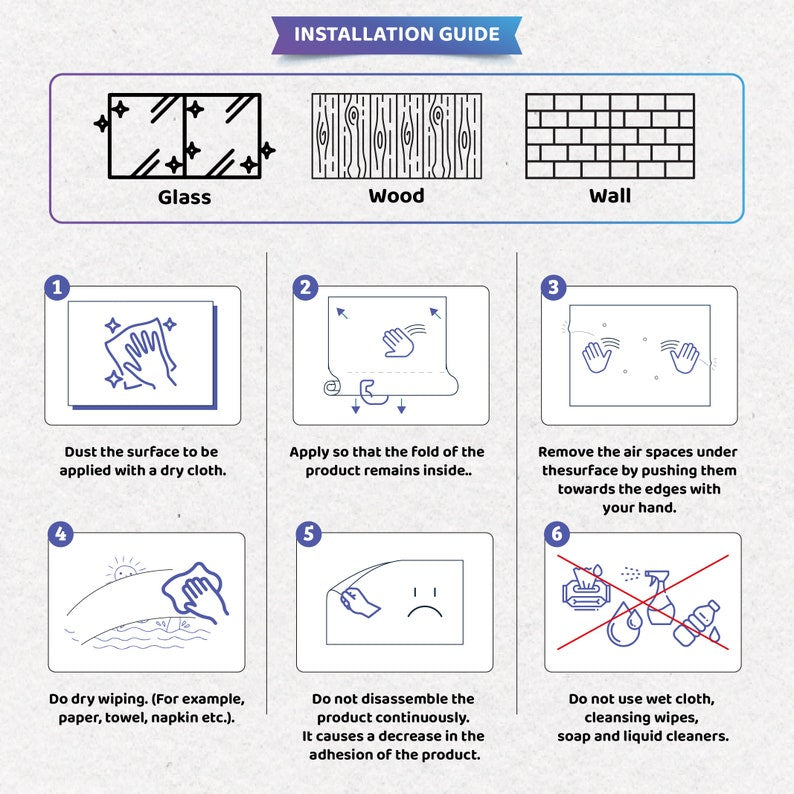 INSTALLATION GUIDE

Glass

Wood

Wall

1

Dust the surface to be applied with a dry cloth.

2

Apply so that the fold of the product remains inside..

3

Remove the air spaces under thesurface by pushing them towards the edges with your hand.

4

Do dry wiping. (For example, paper, towel, napkin etc.).

5

Do not disassemble the product continuously. It causes a decrease in the adhesion of the product.

6

Do not use wet cloth, cleansing wipes, soap and liquid cleaners.